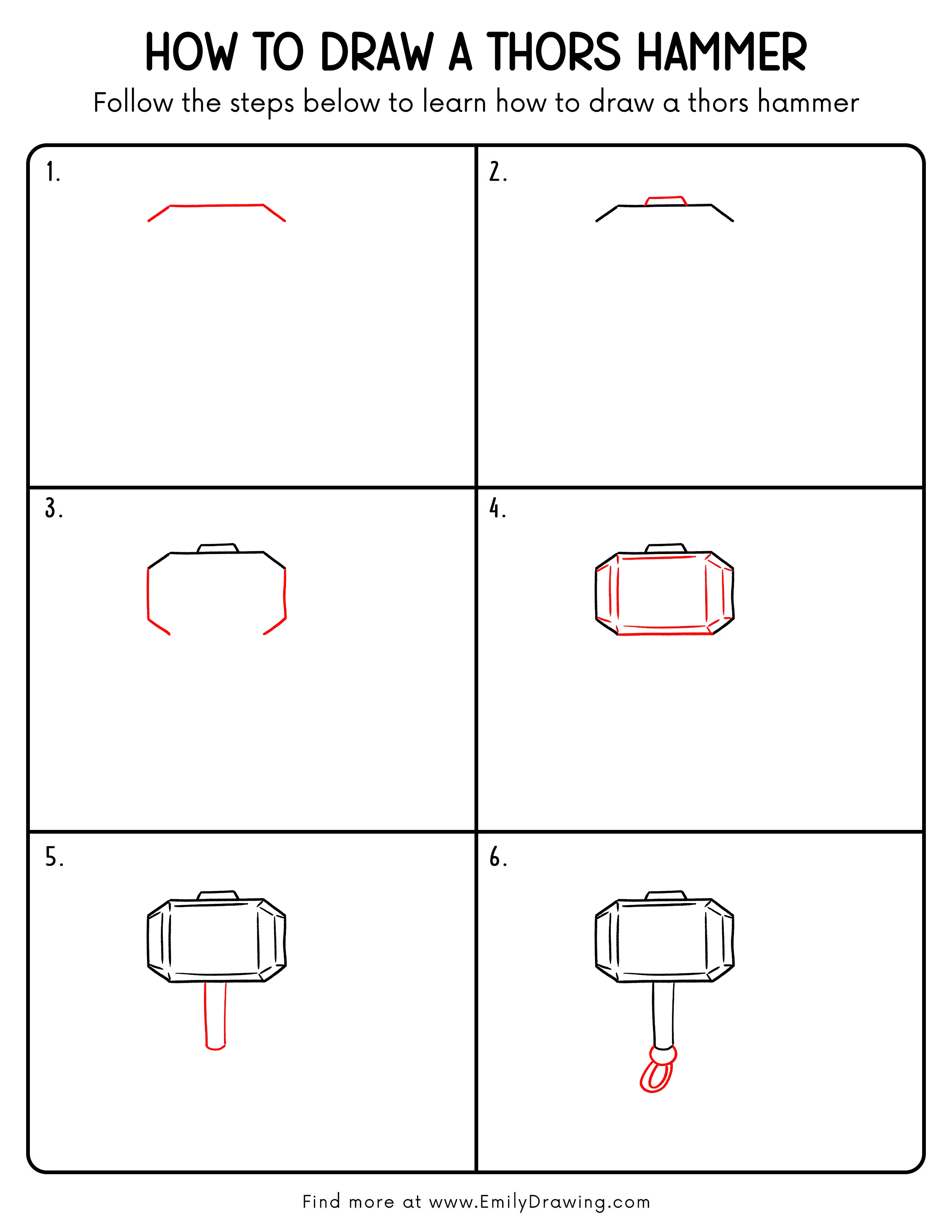 HOW TO DRAW A THORS HAMMER

Follow the steps below to learn how to draw a thors hammer

1.

2.

3.

4.

5.

6.

Find more at www.EmilyDrawing.com